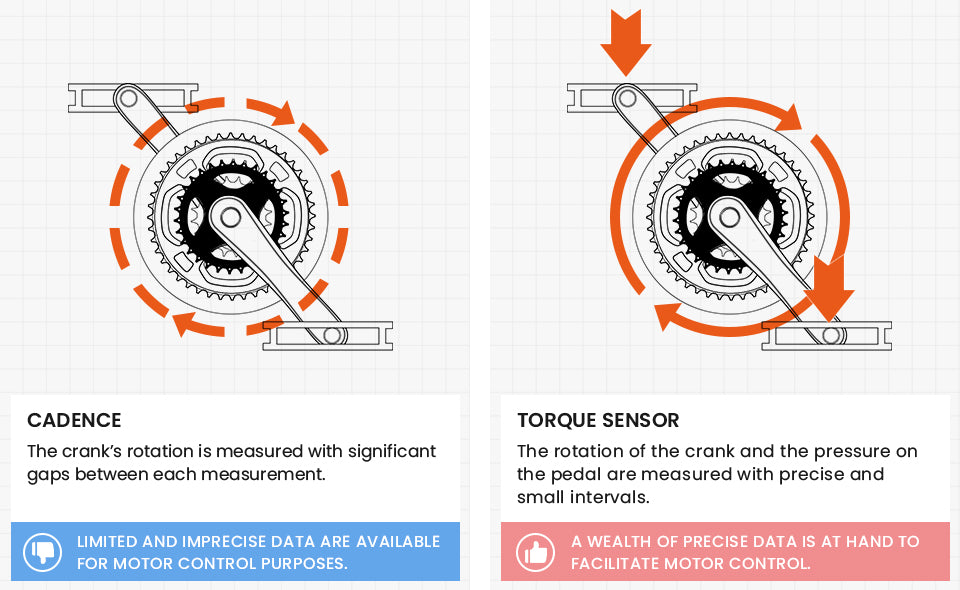 CADENCE

The crank's rotation is measured with significant gaps between each measurement.

LIMITED AND IMPRECISE DATA ARE AVAILABLE FOR MOTOR CONTROL PURPOSES.

TORQUE SENSOR

The rotation of the crank and the pressure on the pedal are measured with precise and small intervals.

A WEALTH OF PRECISE DATA IS AT HAND TO FACILITATE MOTOR CONTROL.